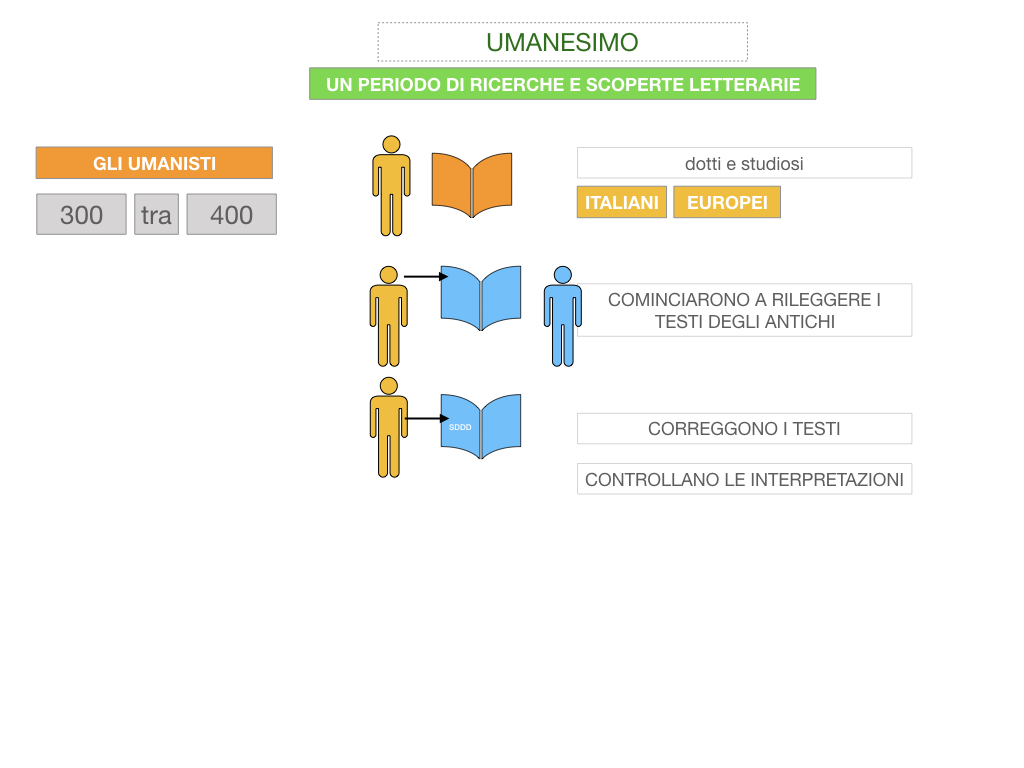 UMANESIMO

UN PERIODO DI RICERCHE E SCOPERTE LETTERARIE

GLI UMANISTI

300 tra 400

dotti e studiosi

ITALIANI EUROPEI

COMINCIARONO A RILEGGERE I TESTI DEGLI ANTICHI

SDDD

CORREGGONO I TESTI

CONTROLLANO LE INTERPRETAZIONI