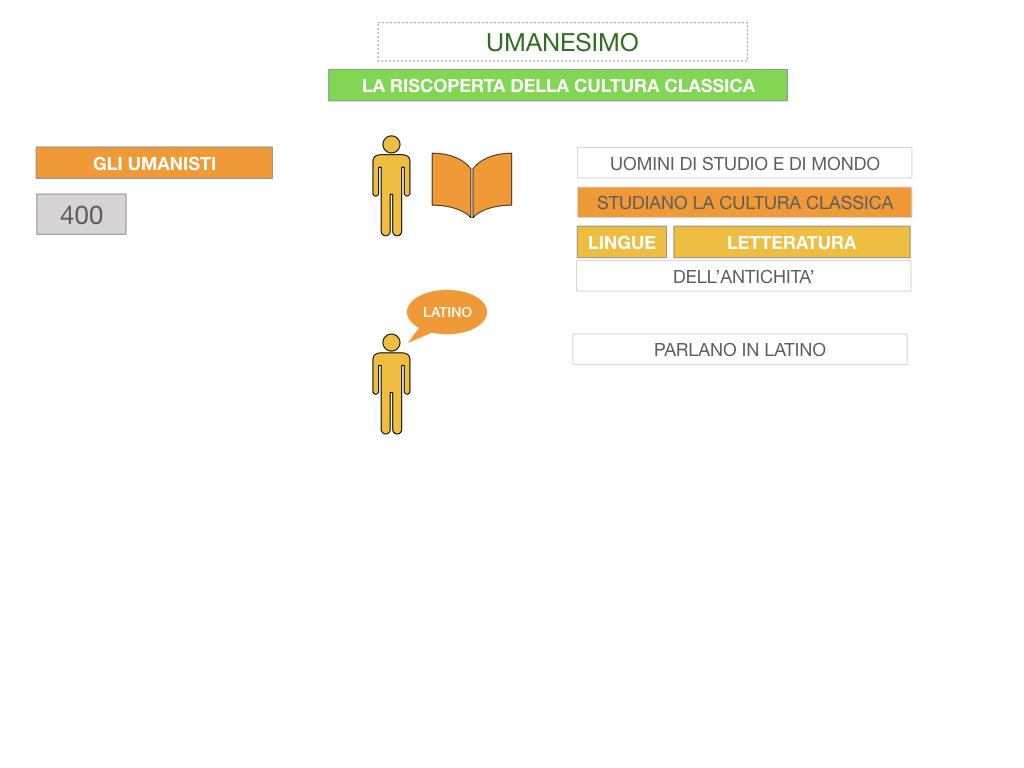 UMANESIMO

LA RISCOPERTA DELLA CULTURA CLASSICA

GLI UMANISTI

400

UOMINI DI STUDIO E DI MONDO

STUDIANO LA CULTURA CLASSICA

LINGUE

LETTERATURA

DELL'ANTICHITA'

LATINO

PARLANO IN LATINO